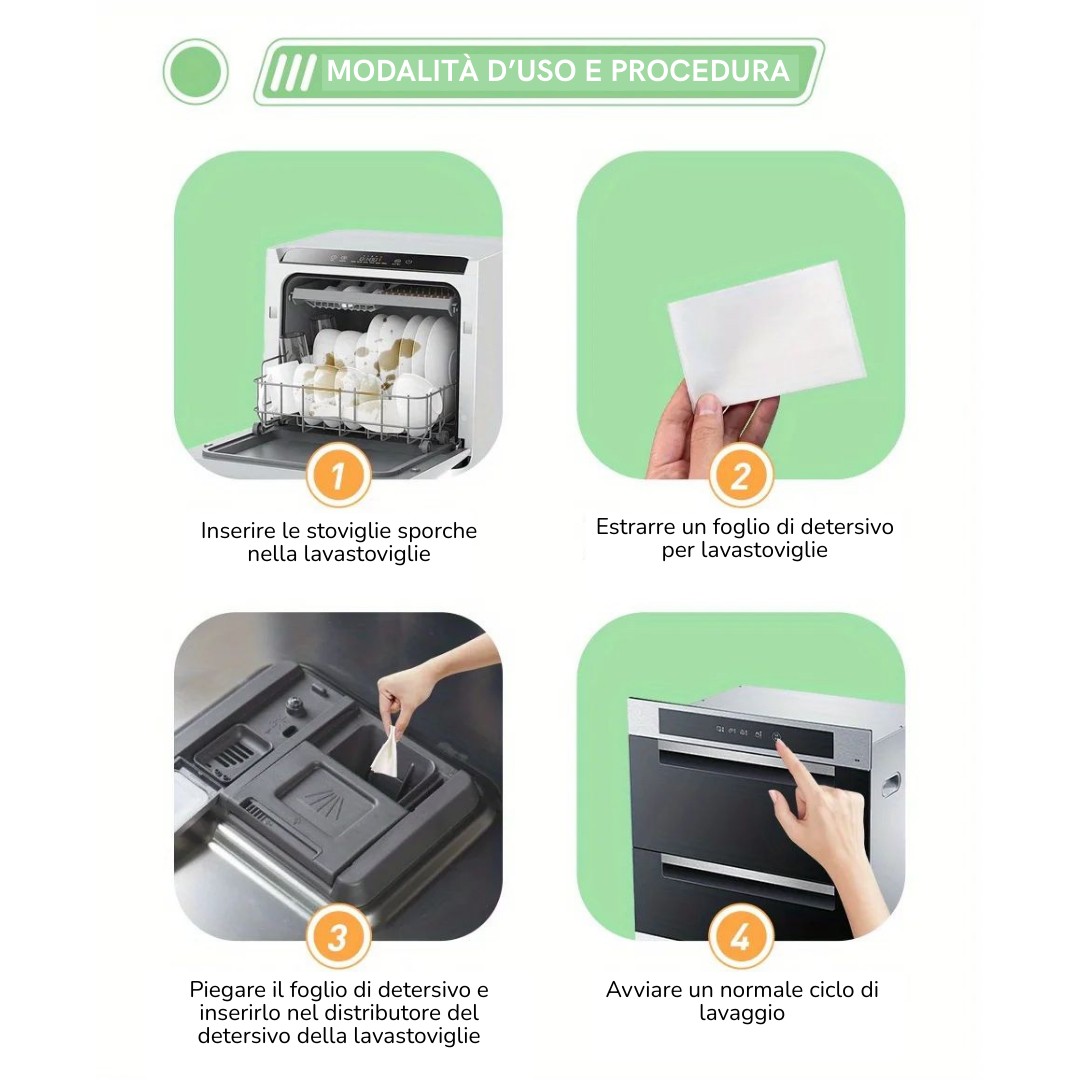 MODALITÀ D'USO E PROCEDURA

1

Inserire le stoviglie sporche nella lavastoviglie

2

Estrarre un foglio di detersivo per lavastoviglie

3

Piegare il foglio di detersivo e inserirlo nel distributore del detersivo della lavastoviglie

4

Avviare un normale ciclo di lavaggio